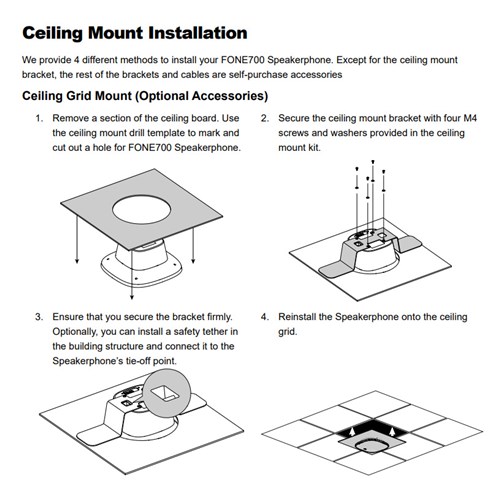 Ceiling Mount Installation

We provide 4 different methods to install your FONE700 Speakerphone. Except for the ceiling mount bracket, the rest of the brackets and cables are self-purchase accessories

Ceiling Grid Mount (Optional Accessories)

1. Remove a section of the ceiling board. Use the ceiling mount drill template to mark and cut out a hole for FONE700 Speakerphone.

2. Secure the ceiling mount bracket with four M4 screws and washers provided in the ceiling mount kit.

3. Ensure that you secure the bracket firmly. Optionally, you can install a safety tether in the building structure and connect it to the Speakerphone's tie-off point.

4. Reinstall the Speakerphone onto the ceiling grid.