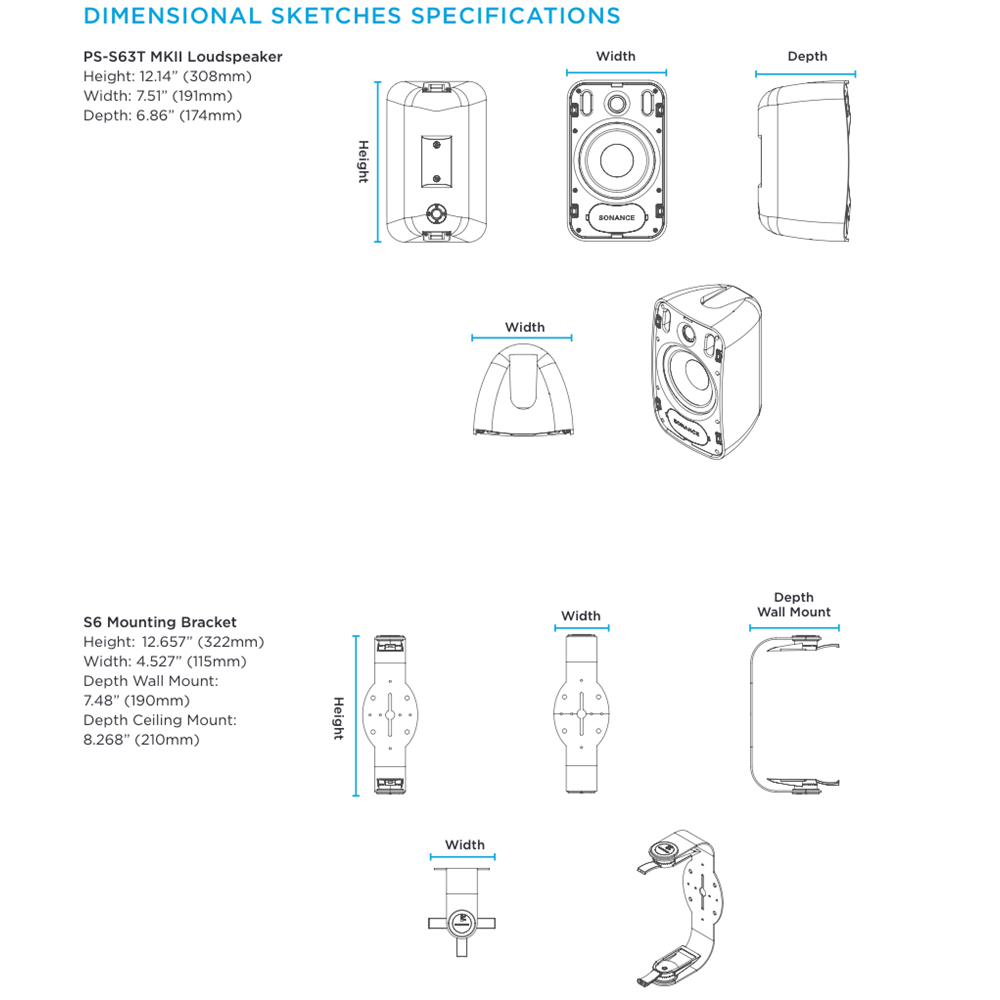 DIMENSIONAL SKETCHES SPECIFICATIONS

PS-S63T MKII Loudspeaker
Height: 12.14" (308mm)
Width: 7.51" (191mm)
Depth: 6.86" (174mm)

Height

Width

SONANCE

Depth

Width

SONANCE

S6 Mounting Bracket
Height: 12.657" (322mm)
Width: 4.527" (115mm)
Depth Wall Mount:
7.48" (190mm)
Depth Ceiling Mount:
8.268" (210mm)

Height

Width

Depth
Wall Mount

Width