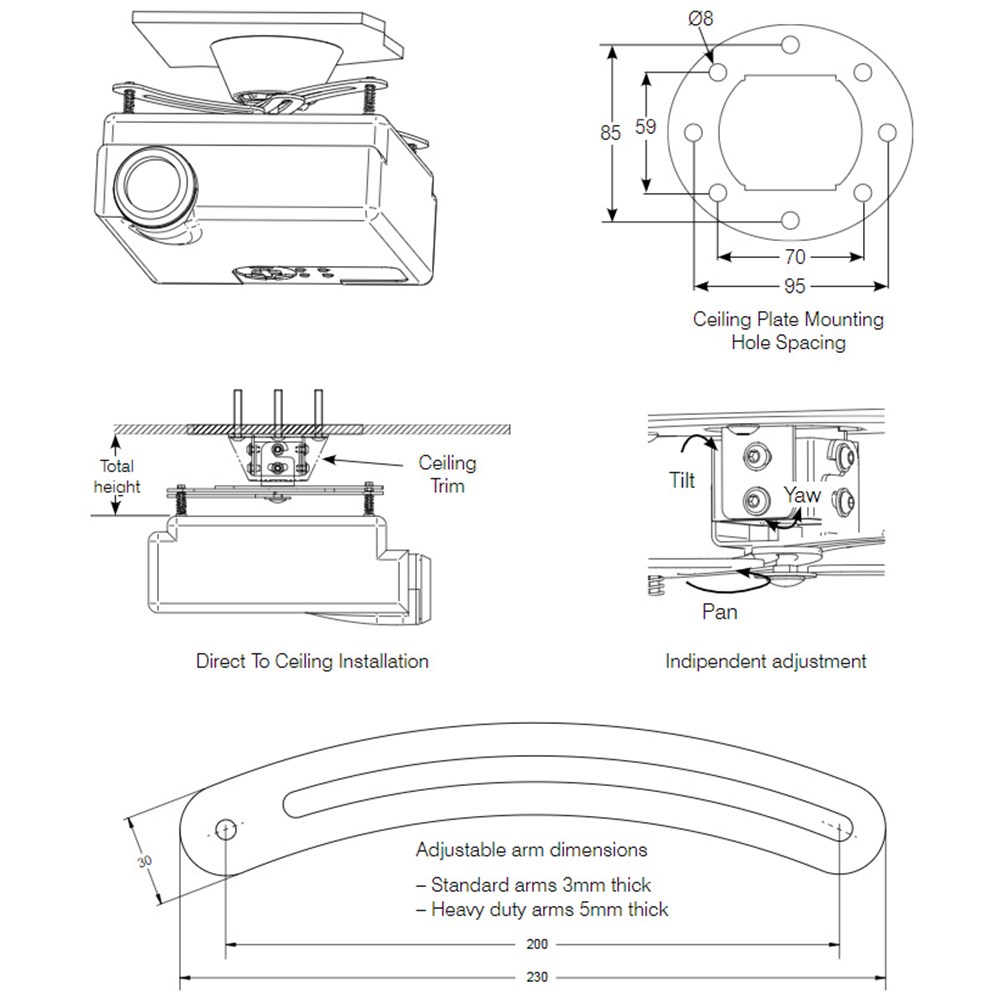 Ø8

85

59

70

95

Ceiling Plate Mounting Hole Spacing

Total height

Ceiling Trim

Direct To Ceiling Installation

Tilt

Yaw

Pan

Indipendent adjustment

30

Adjustable arm dimensions

– Standard arms 3mm thick
– Heavy duty arms 5mm thick

200

230